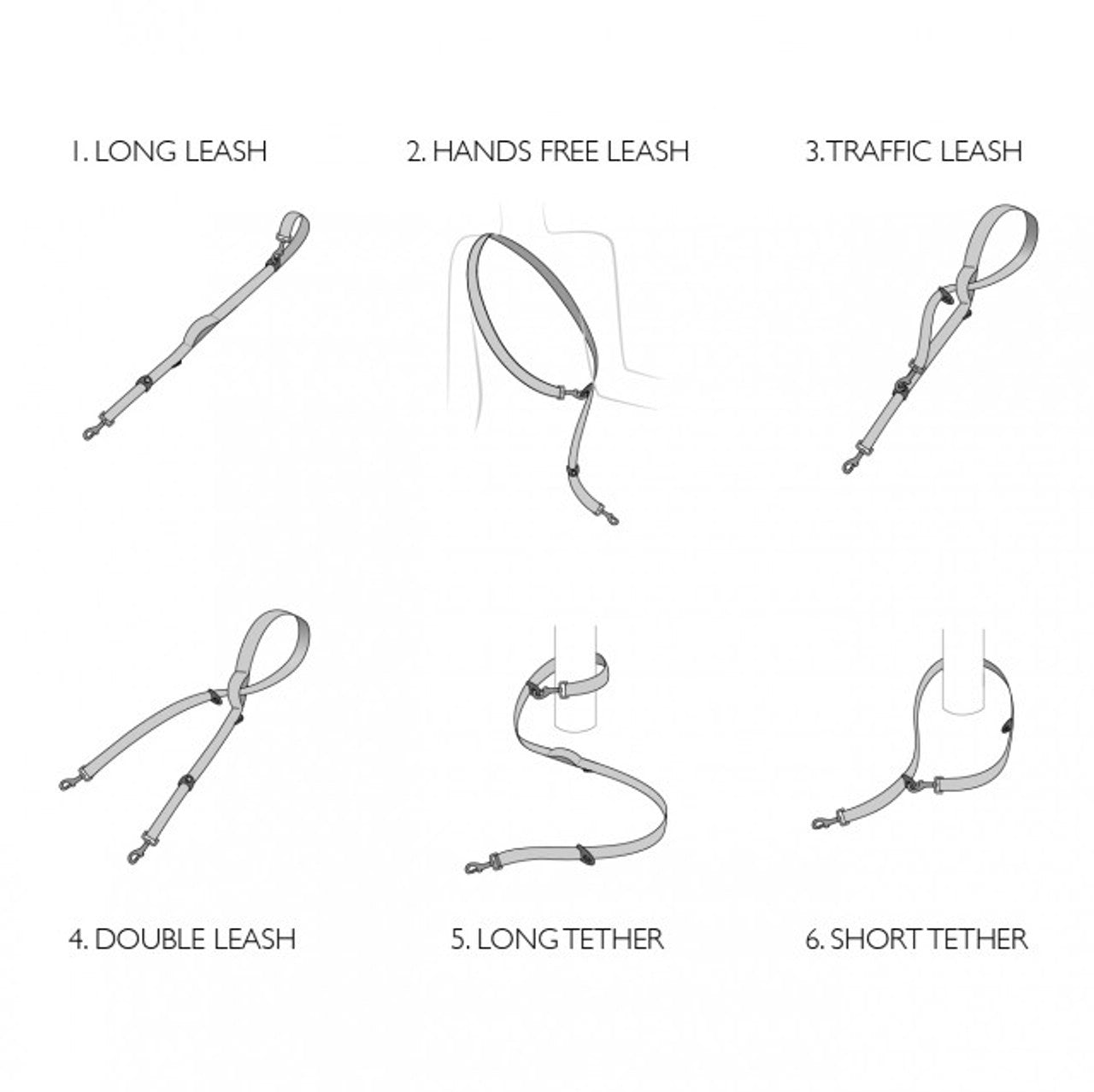 1. LONG LEASH

2. HANDS FREE LEASH

3. TRAFFIC LEASH

4. DOUBLE LEASH

5. LONG TETHER

6. SHORT TETHER